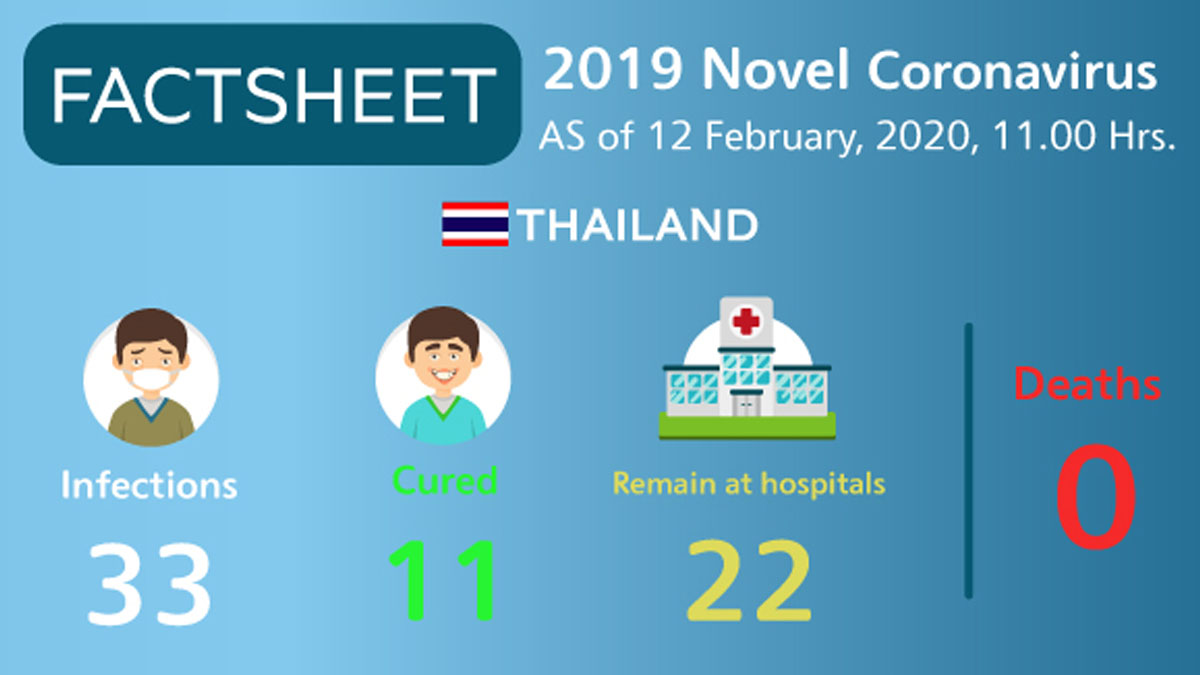 FACTSHEET

2019 Novel Coronavirus

AS of 12 February, 2020, 11.00 Hrs.

THAILAND

Infections
33

Cured
11

Remain at hospitals
22

Deaths
0