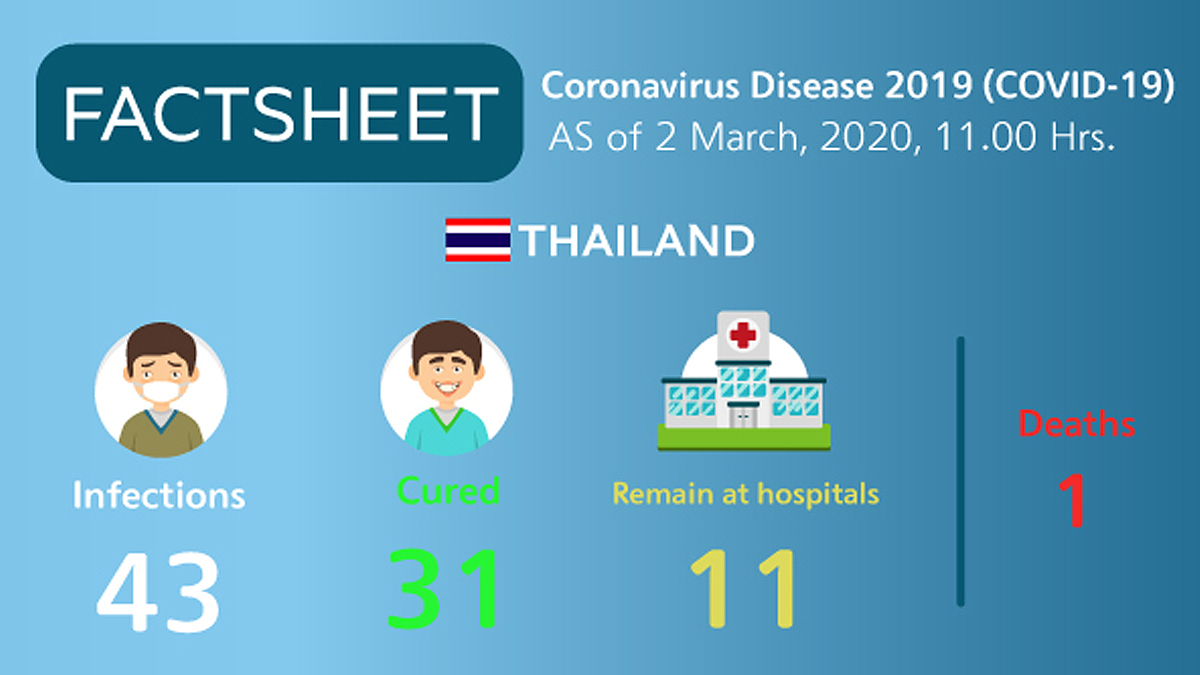 FACTSHEET

Coronavirus Disease 2019 (COVID-19)
AS of 2 March, 2020, 11.00 Hrs.

THAILAND

Infections
43

Cured
31

Remain at hospitals
11

Deaths
1