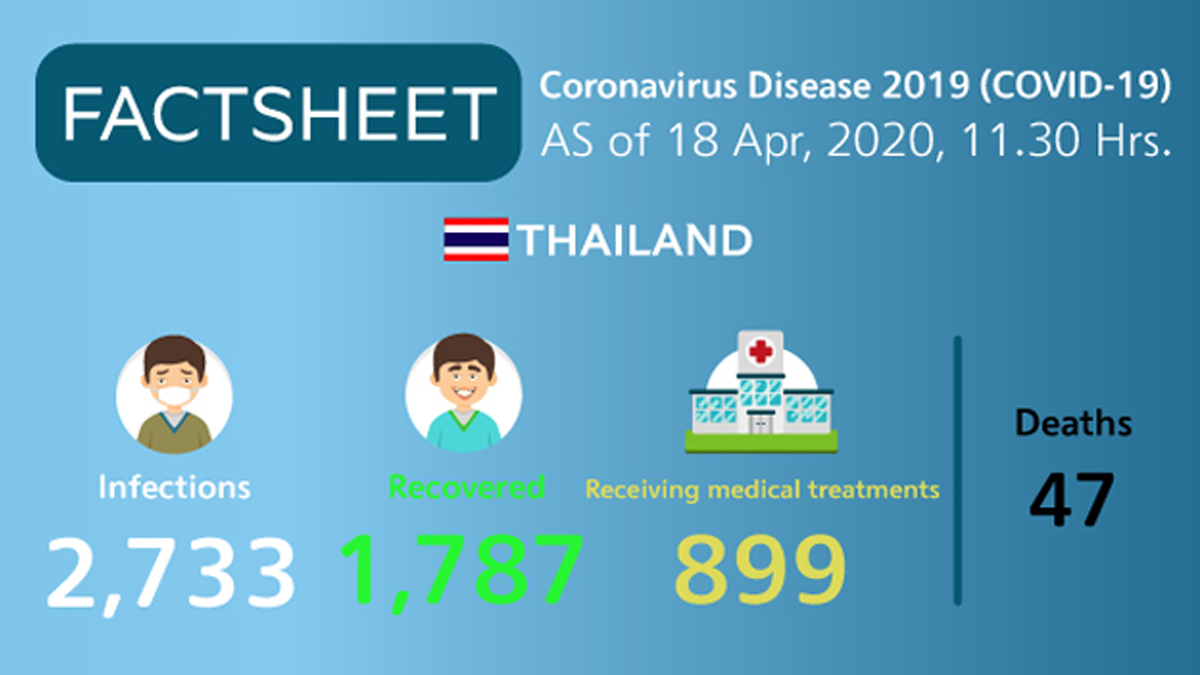 FACTSHEET

Coronavirus Disease 2019 (COVID-19)
AS of 18 Apr, 2020, 11.30 Hrs.

THAILAND

Infections
2,733

Recovered
1,787

Receiving medical treatments
899

Deaths
47