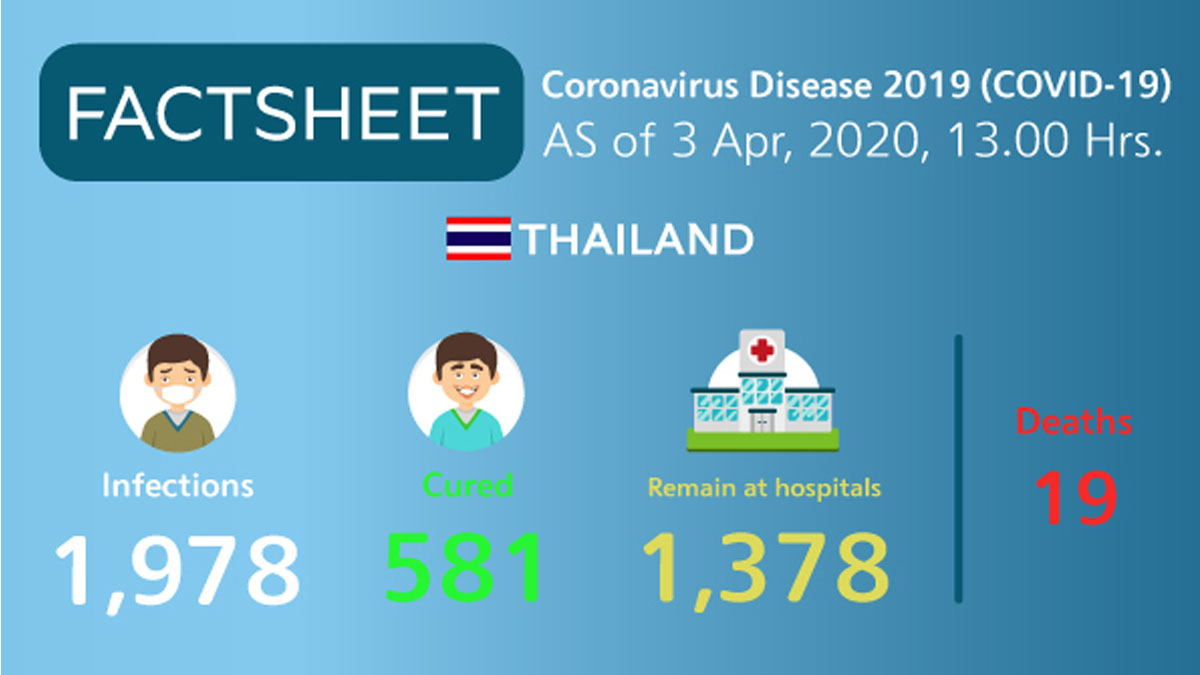 FACTSHEET

Coronavirus Disease 2019 (COVID-19)
AS of 3 Apr, 2020, 13.00 Hrs.

THAILAND

Infections
1,978

Cured
581

Remain at hospitals
1,378

Deaths
19