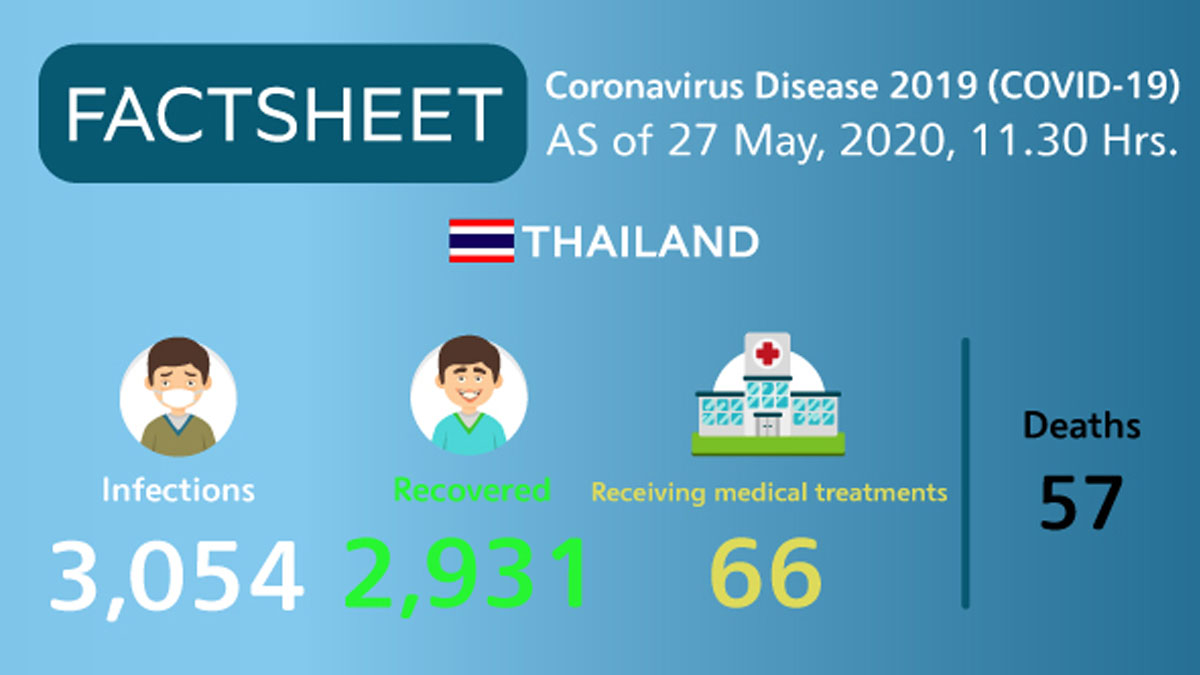 FACTSHEET

Coronavirus Disease 2019 (COVID-19)
AS of 27 May, 2020, 11.30 Hrs.

THAILAND

Infections
3,054

Recovered
2,931

Receiving medical treatments
66

Deaths
57