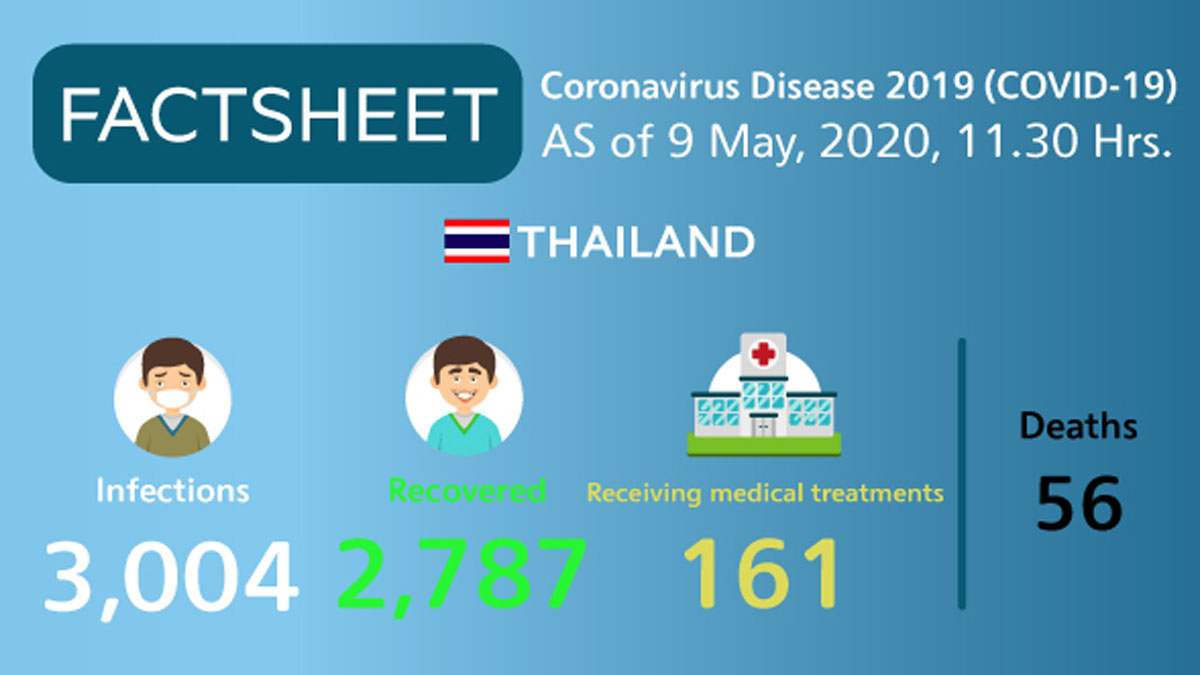 FACTSHEET

Coronavirus Disease 2019 (COVID-19)
AS of 9 May, 2020, 11.30 Hrs.

THAILAND

Infections
3,004

Recovered
2,787

Receiving medical treatments
161

Deaths
56